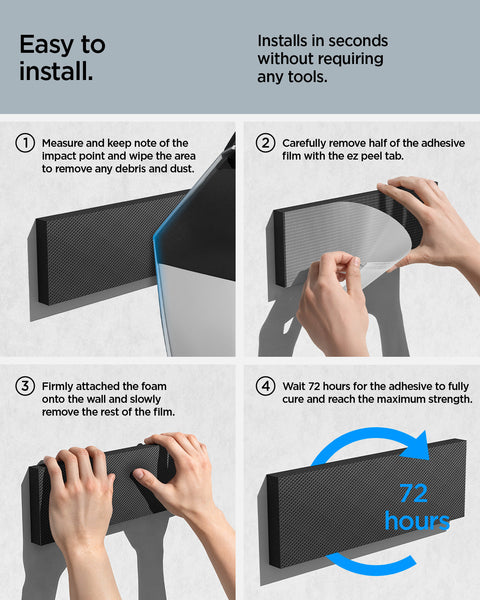 Easy to install.

Installs in seconds without requiring any tools.

1 Measure and keep note of the impact point and wipe the area to remove any debris and dust.

2 Carefully remove half of the adhesive film with the ez peel tab.

3 Firmly attached the foam onto the wall and slowly remove the rest of the film.

4 Wait 72 hours for the adhesive to fully cure and reach the maximum strength.

72 hours