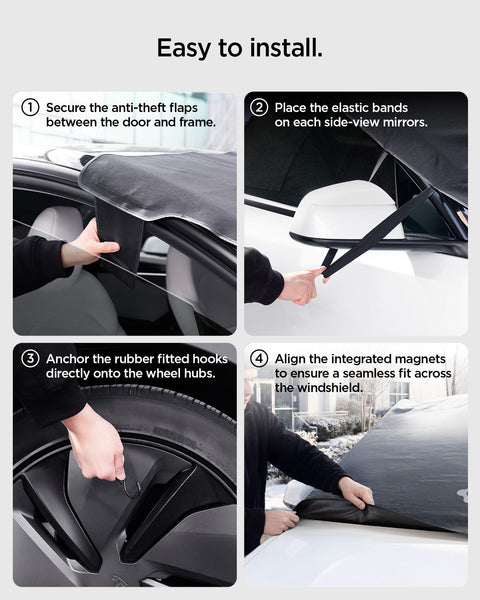 Easy to install.

① Secure the anti-theft flaps between the door and frame.

② Place the elastic bands on each side-view mirrors.

③ Anchor the rubber fitted hooks directly onto the wheel hubs.

④ Align the integrated magnets to ensure a seamless fit across the windshield.