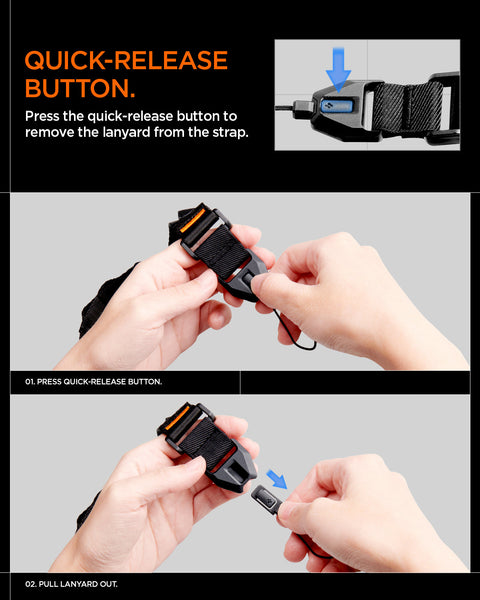 QUICK-RELEASE BUTTON.

Press the quick-release button to remove the lanyard from the strap.

01. PRESS QUICK-RELEASE BUTTON.

02. PULL LANYARD OUT.